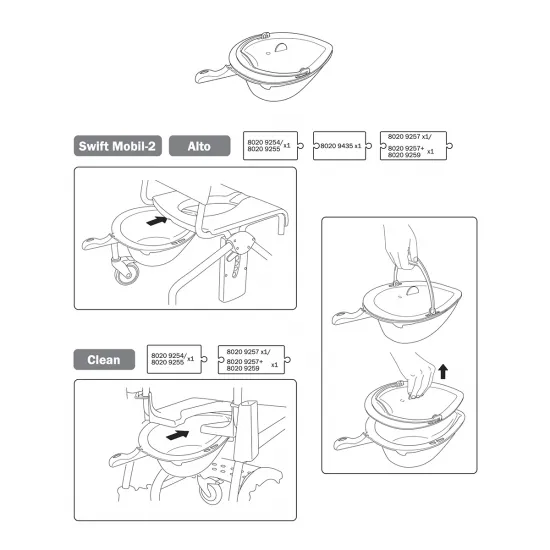 Swift Mobil-2 Alto

8020 9254/ 8020 9255 x1

8020 9435 x1

8020 9257 x1/ 8020 9257+ 8020 9259 x1

Clean

8020 9254/ 8020 9255 x1

8020 9257 x1/ 8020 9257+ 8020 9259 x1