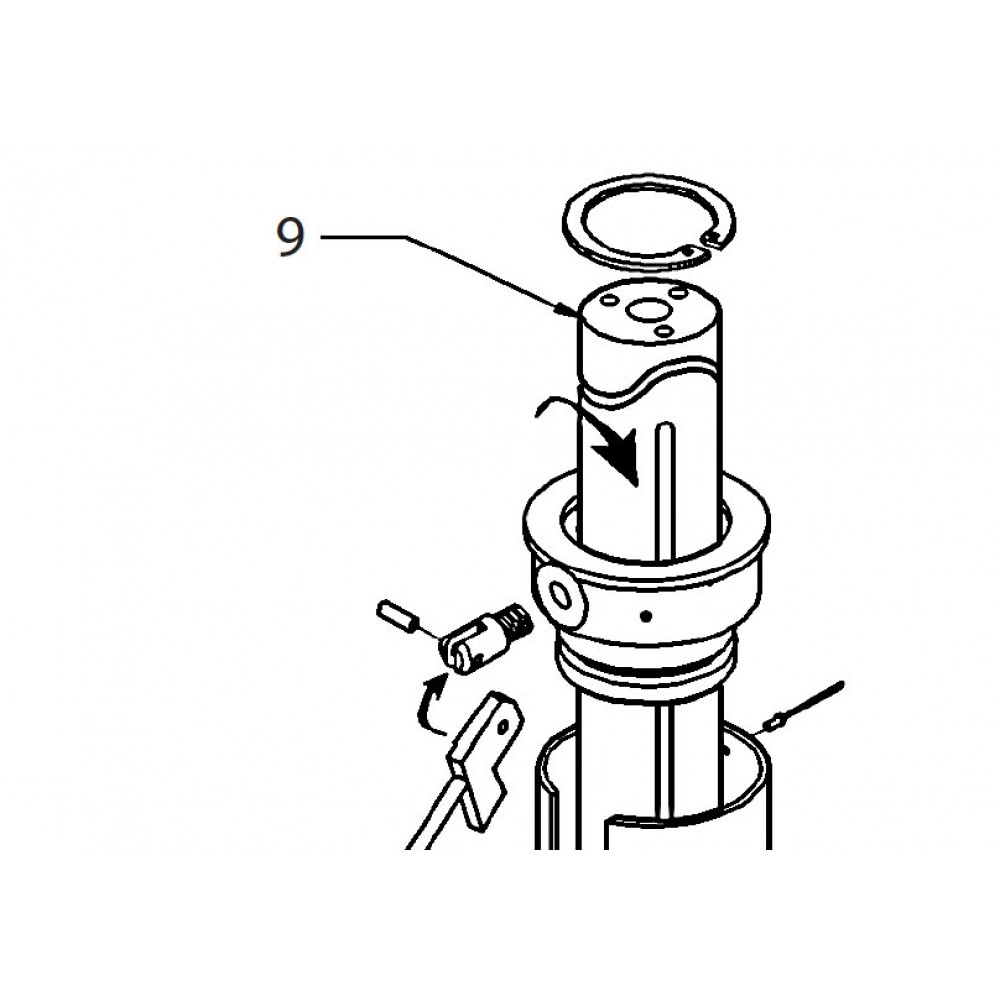 9